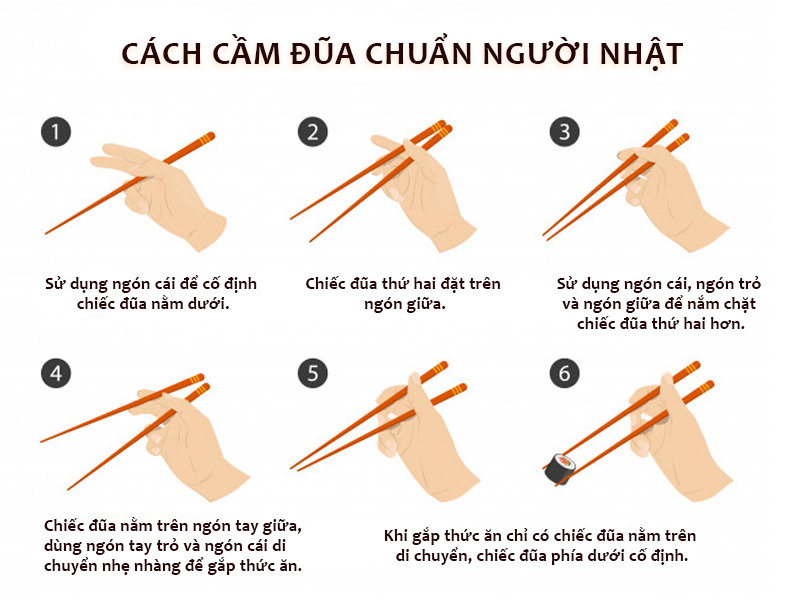 CÁCH CẦM ĐŨA CHUẨN NGƯỜI NHẬT

1

Sử dụng ngón cái để cố định chiếc đũa nằm dưới.

2

Chiếc đũa thứ hai đặt trên ngón giữa.

3

Sử dụng ngón cái, ngón trỏ và ngón giữa để nắm chặt chiếc đũa thứ hai hơn.

4

Chiếc đũa nằm trên ngón tay giữa, dùng ngón tay trỏ và ngón cái di chuyển nhẹ nhàng để gắp thức ăn.

5

6

Khi gắp thức ăn chỉ có chiếc đũa nằm trên di chuyển, chiếc đũa phía dưới cố định.